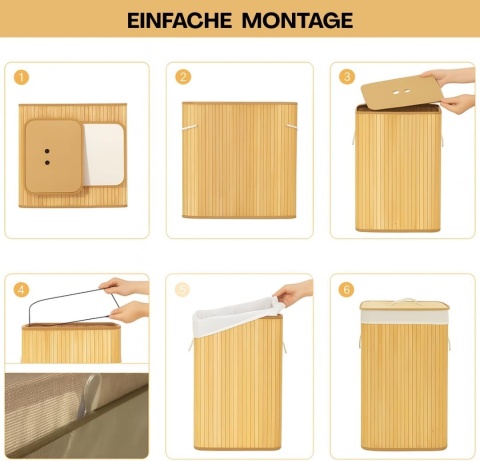 EINFACHE MONTAGE

1

2

3

4

5

6